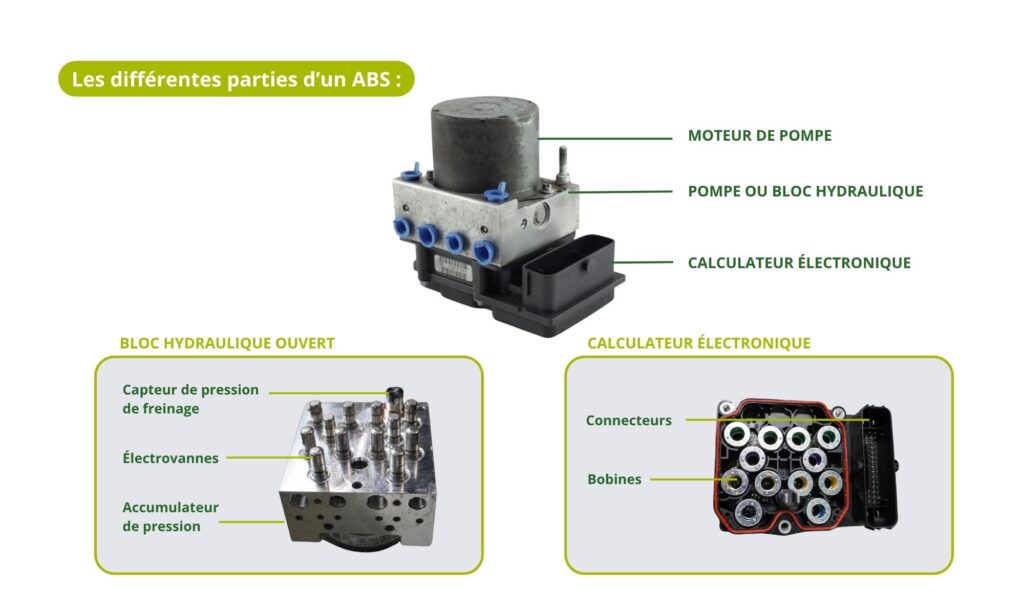 Les différentes parties d'un ABS :

MOTEUR DE POMPE

POMPE OU BLOC HYDRAULIQUE

CALCULATEUR ÉLECTRONIQUE

BLOC HYDRAULIQUE OUVERT

Capteur de pression de freinage

Électrovannes

Accumulateur de pression

CALCULATEUR ÉLECTRONIQUE

Connecteurs

Bobines